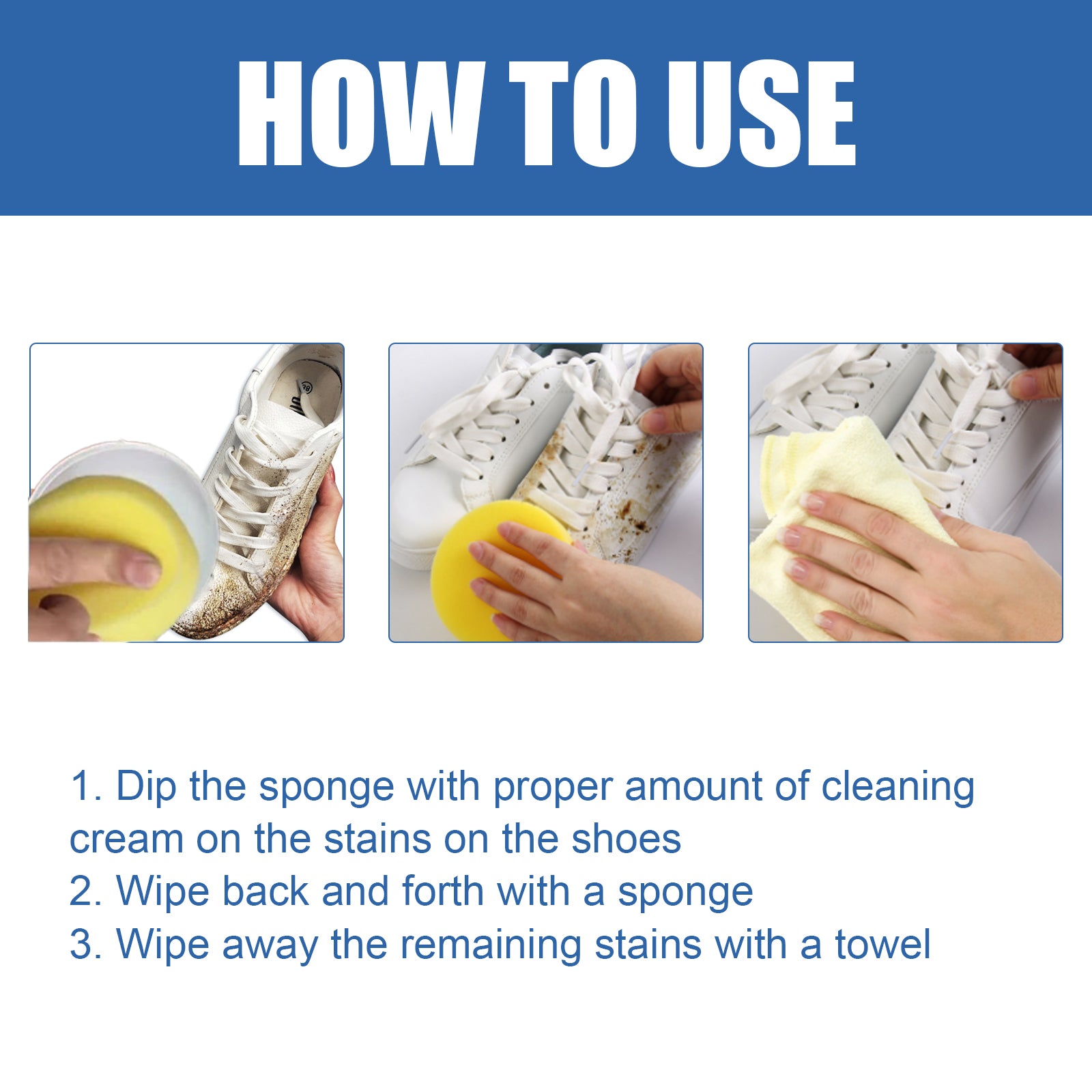 HOW TO USE

1. Dip the sponge with proper amount of cleaning cream on the stains on the shoes
2. Wipe back and forth with a sponge
3. Wipe away the remaining stains with a towel